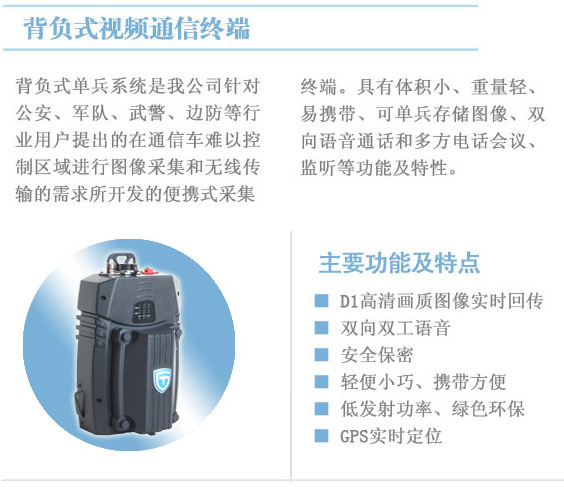 背负式视频通信终端

背负式单兵系统是我公司针对公安、军队、武警、边防等行业用户提出的在通信车难以控制区域进行图像采集和无线传输的需求所开发的便携式采集终端。具有体积小、重量轻、易携带、可单兵存储图像、双向语音通话和多方电话会议、监听等功能及特性。

主要功能及特点

D1高清画质图像实时回传
双向双工语音
安全保密
轻便小巧、携带方便
低发射功率、绿色环保
GPS实时定位